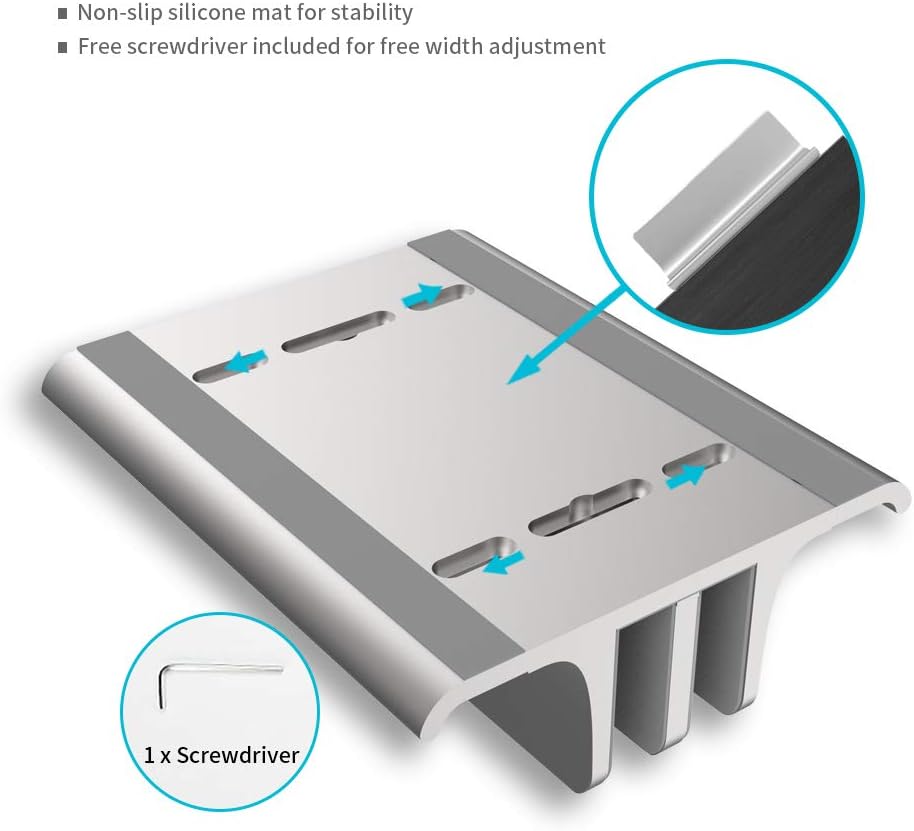 ■ Non-slip silicone mat for stability
■ Free screwdriver included for free width adjustment

1 x Screwdriver