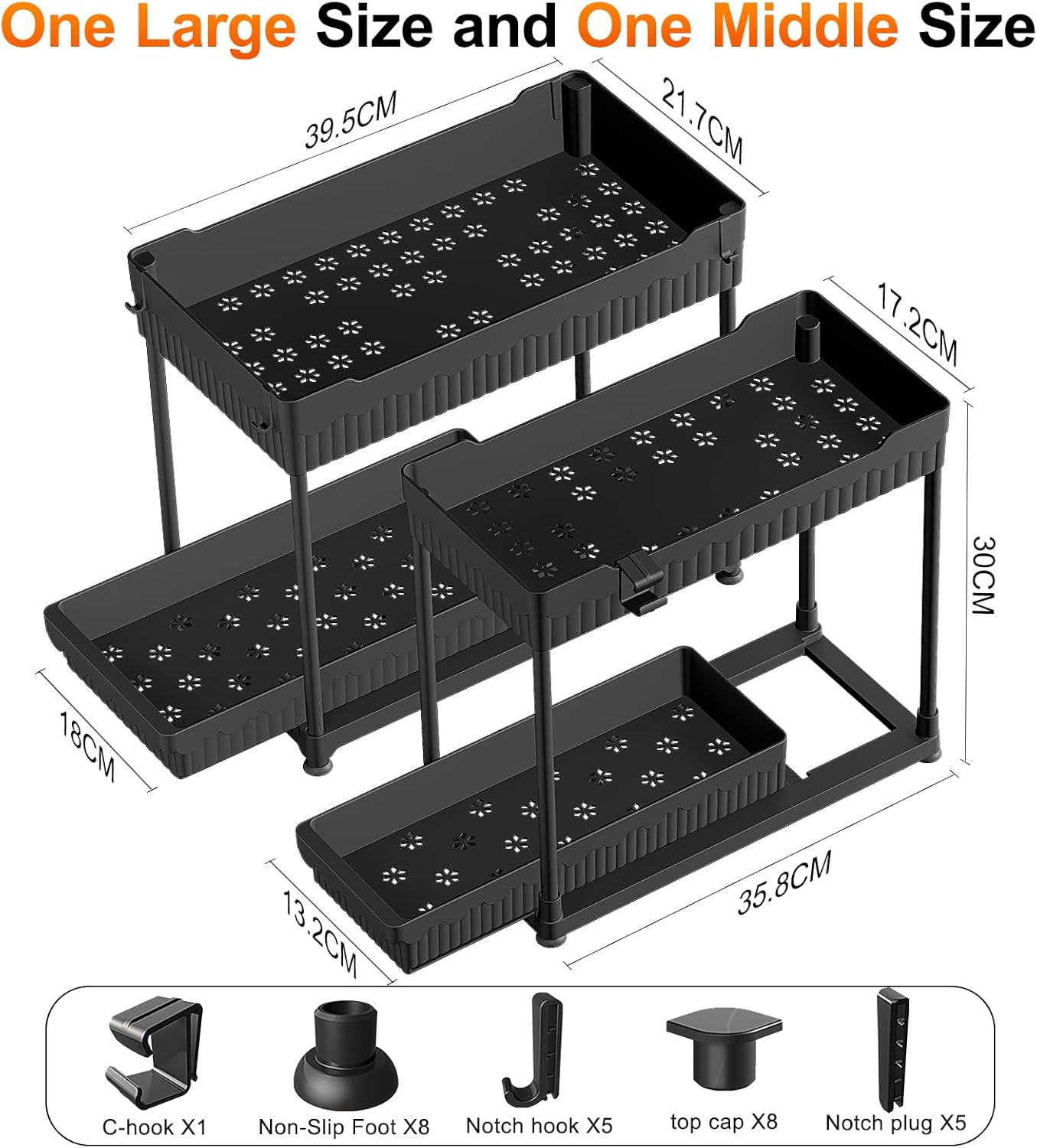 One Large Size and One Middle Size

39.5CM

21.7CM

17.2CM

30CM

18CM

13.2CM

35.8CM

C-hook X1

Non-Slip Foot X8

Notch hook X5

top cap X8

Notch plug X5