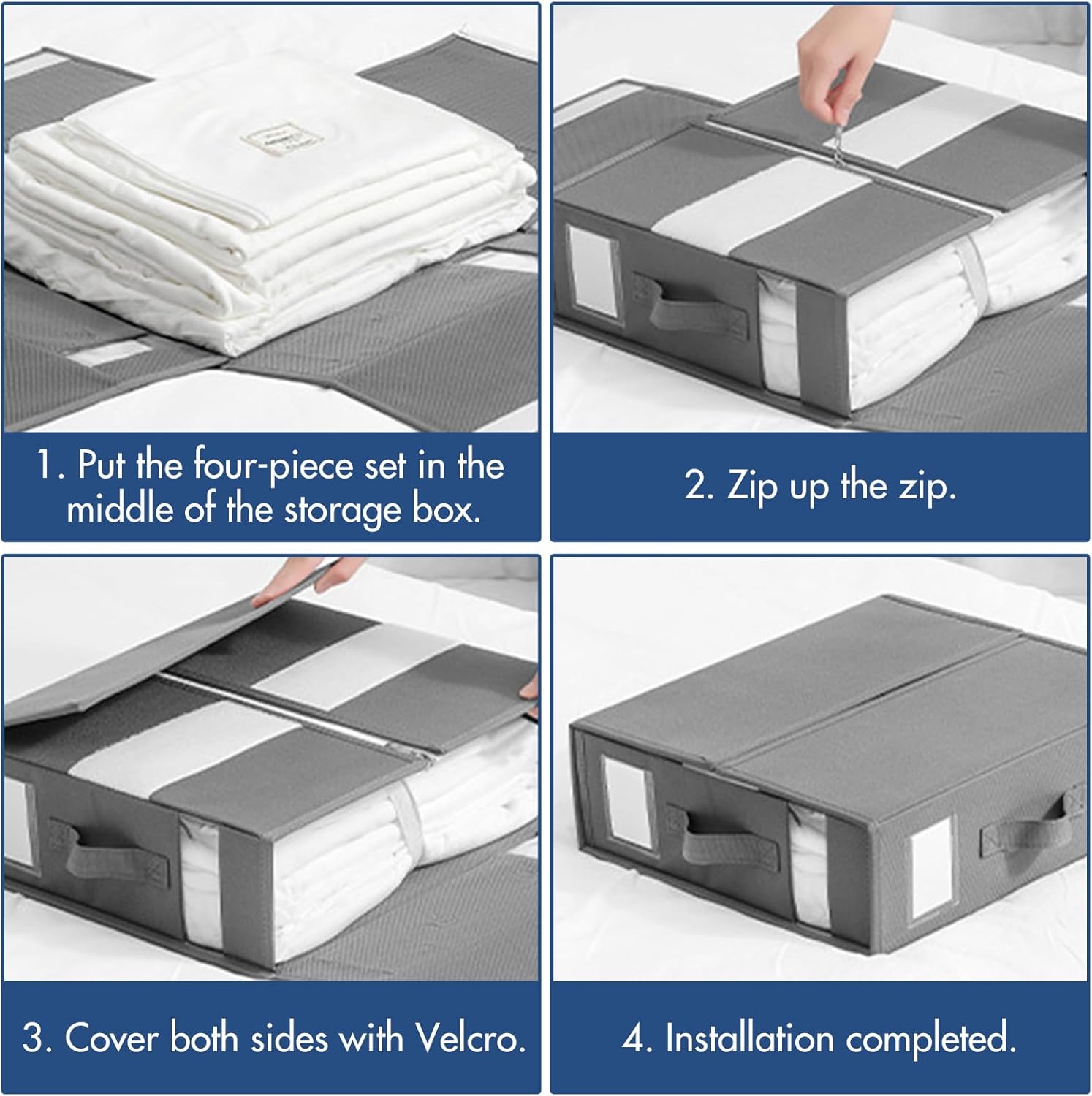 1. Put the four-piece set in the middle of the storage box.

2. Zip up the zip.

3. Cover both sides with Velcro.

4. Installation completed.