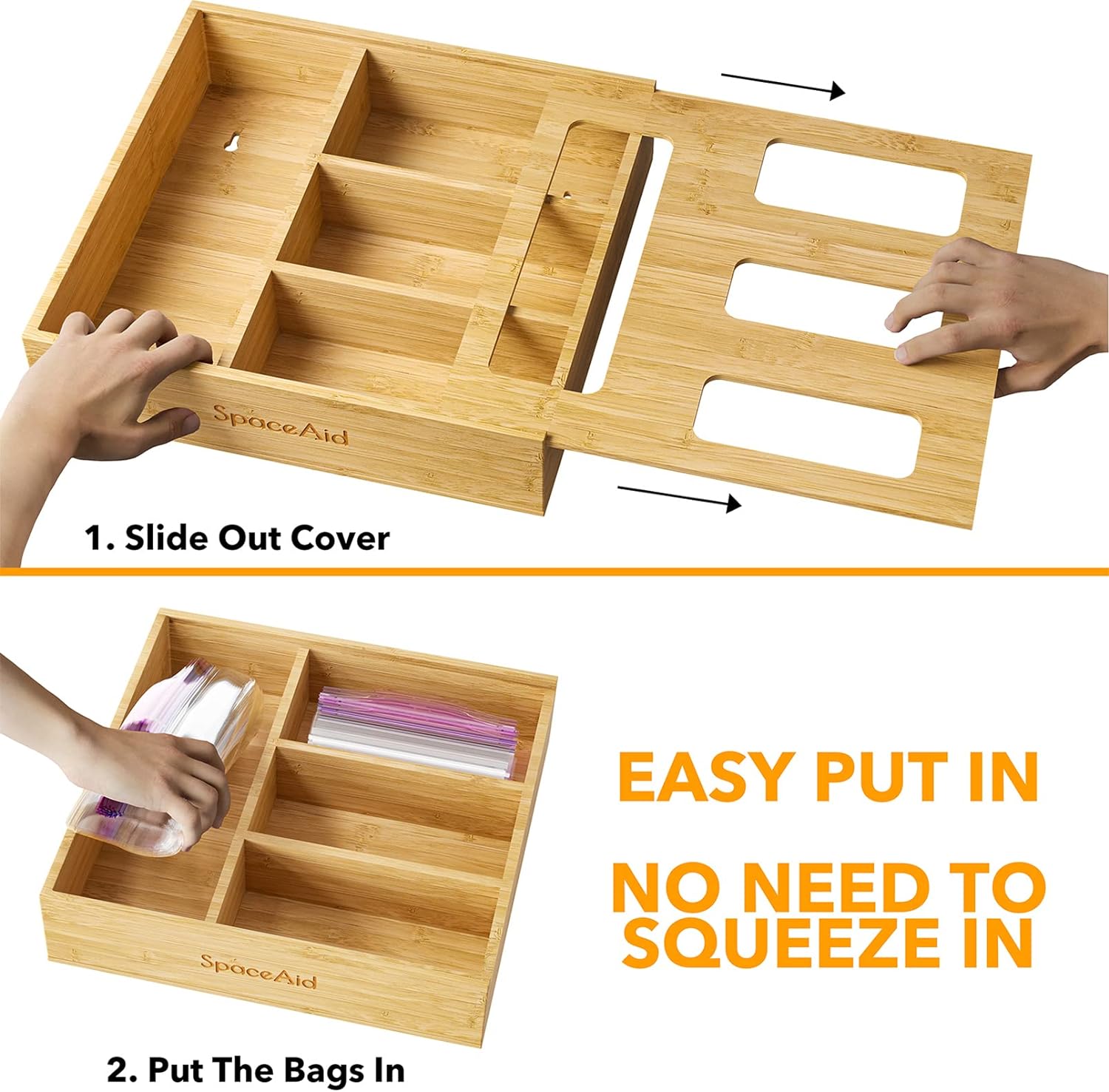 SpaceAid

1. Slide Out Cover

SpaceAid

EASY PUT IN

NO NEED TO SQUEEZE IN

2. Put The Bags In