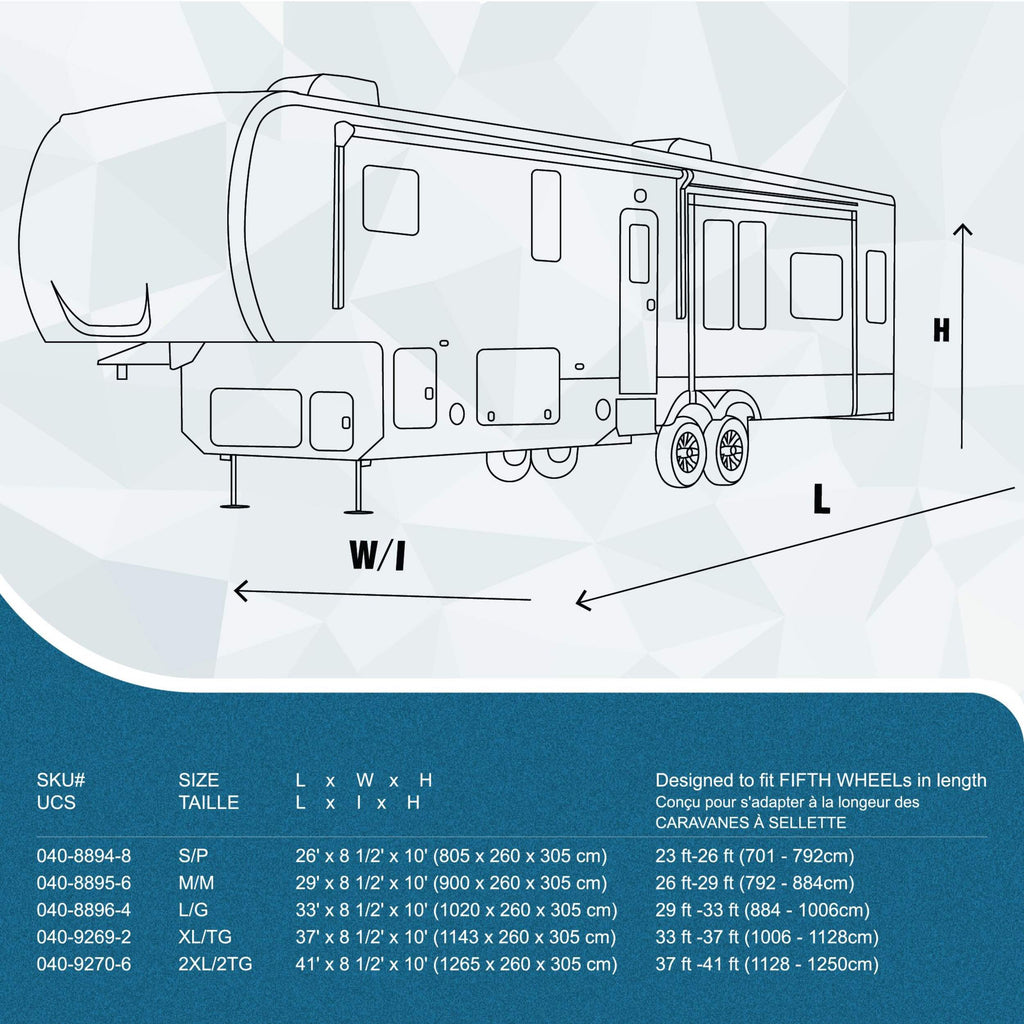 H

L

W/I

| SKU# UCS | SIZE TAILLE | L x W x H L x I x H | Designed to fit FIFTH WHEELs in length Conçu pour s'adapter à la longeur des CARAVANES À SELLETTE |
|---|---|---|---|
| 040-8894-8 | S/P | 26' x 8 1/2' x 10' (805 x 260 x 305 cm) | 23 ft-26 ft (701 - 792cm) |
| 040-8895-6 | M/M | 29' x 8 1/2' x 10' (900 x 260 x 305 cm) | 26 ft-29 ft (792 - 884cm) |
| 040-8896-4 | L/G | 33' x 8 1/2' x 10' (1020 x 260 x 305 cm) | 29 ft -33 ft (884 - 1006cm) |
| 040-9269-2 | XL/TG | 37' x 8 1/2' x 10' (1143 x 260 x 305 cm) | 33 ft -37 ft (1006 - 1128cm) |
| 040-9270-6 | 2XL/2TG | 41' x 8 1/2' x 10' (1265 x 260 x 305 cm) | 37 ft -41 ft (1128 - 1250cm) |