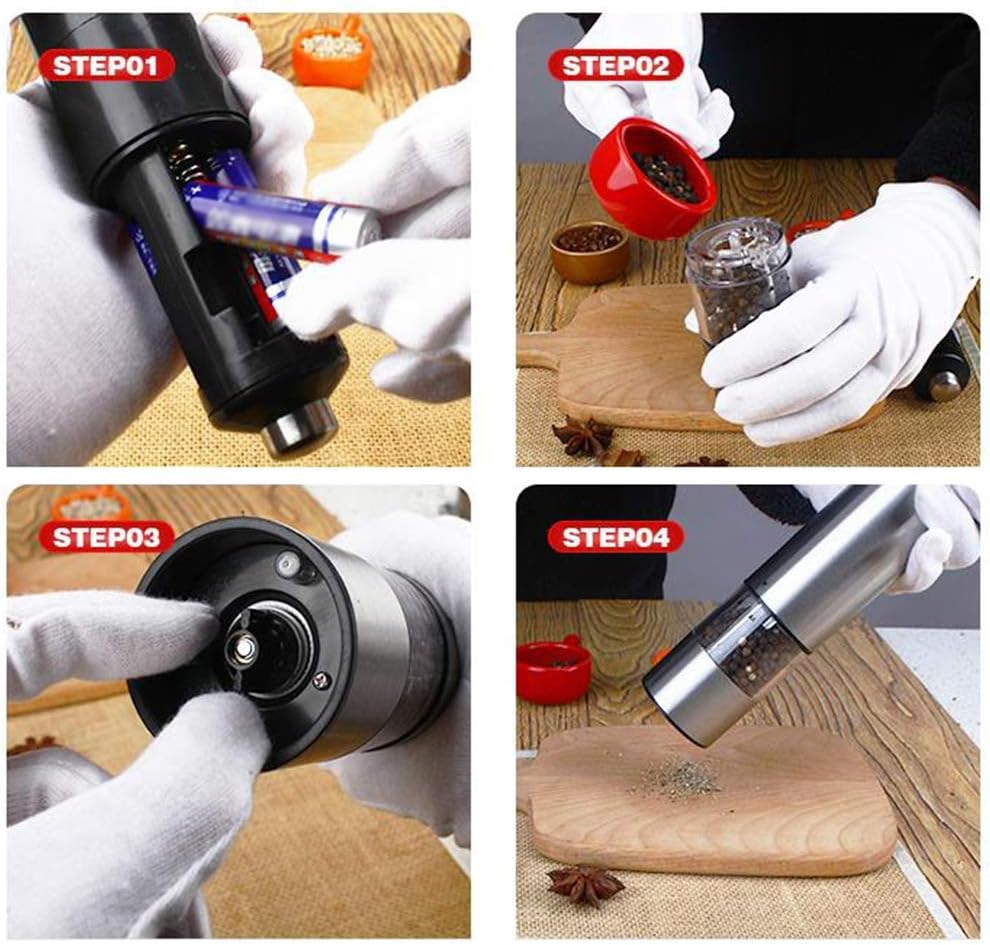 STEP01

STEP02

STEP03

STEP04