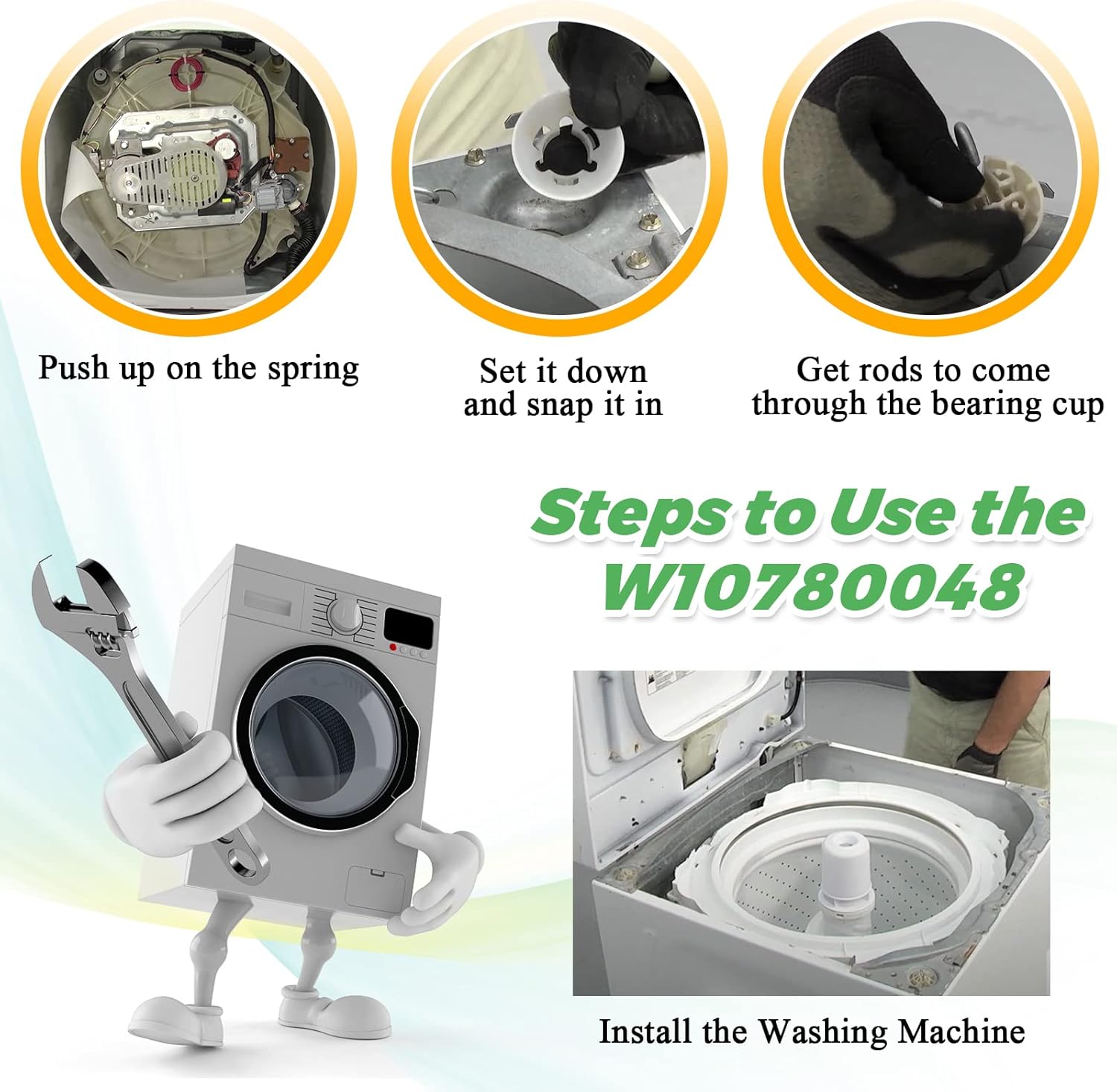 Push up on the spring

Set it down and snap it in

Get rods to come through the bearing cup

Steps to Use the W10780048

Install the Washing Machine