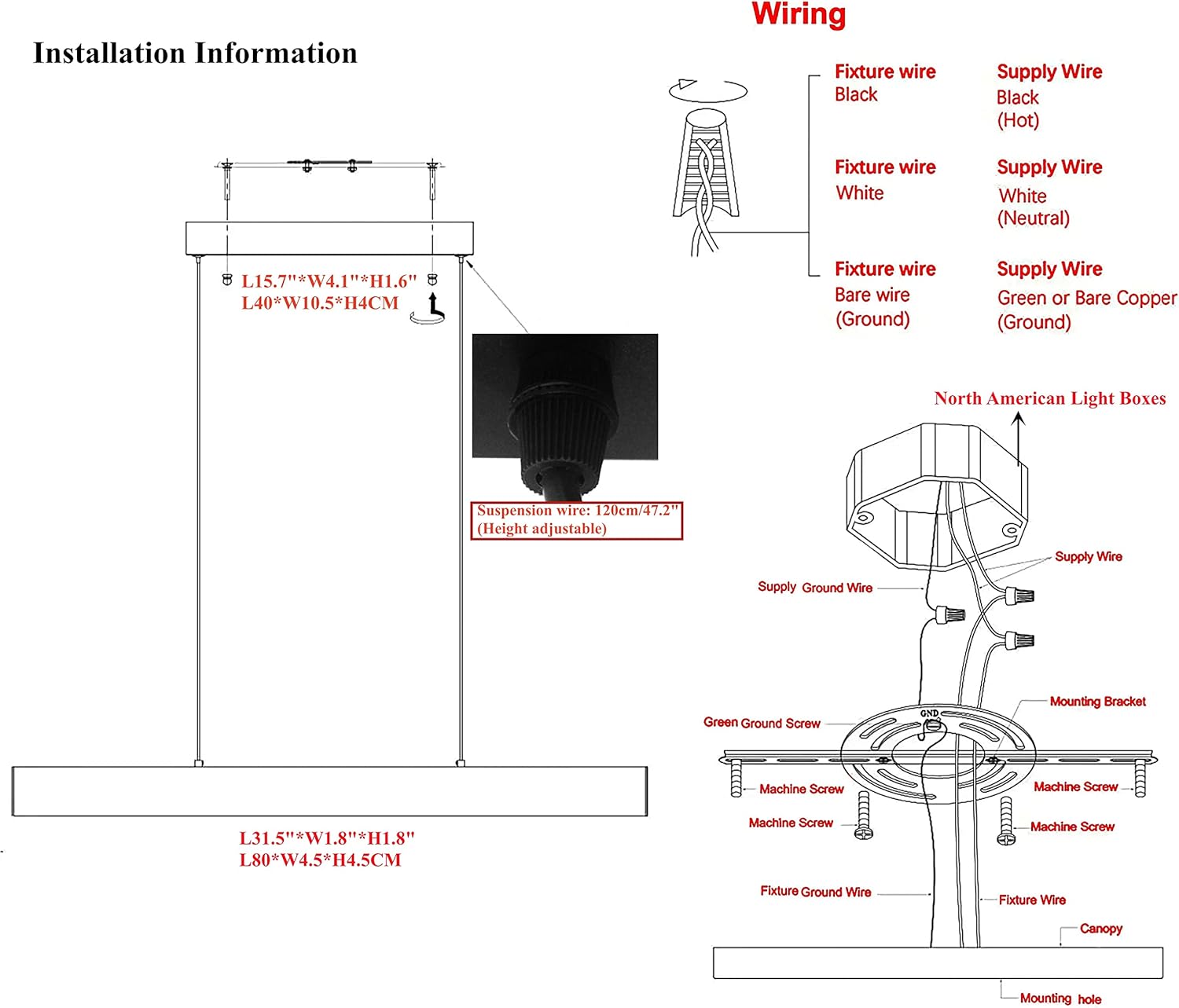 Installation Information

L15.7"*W4.1"*H1.6"
L40*W10.5*H4CM

Suspension wire: 120cm/47.2"
(Height adjustable)

L31.5"*W1.8"*H1.8"
L80*W4.5*H4.5CM

Wiring

Fixture wire
Black

Supply Wire
Black
(Hot)

Fixture wire
White

Supply Wire
White
(Neutral)

Fixture wire
Bare wire
(Ground)

Supply Wire
Green or Bare Copper
(Ground)

North American Light Boxes

Supply Wire

Supply Ground Wire

Mounting Bracket

GND

Green Ground Screw

Machine Screw

Machine Screw

Machine Screw

Machine Screw

Fixture Ground Wire

Fixture Wire

Canopy

Mounting hole