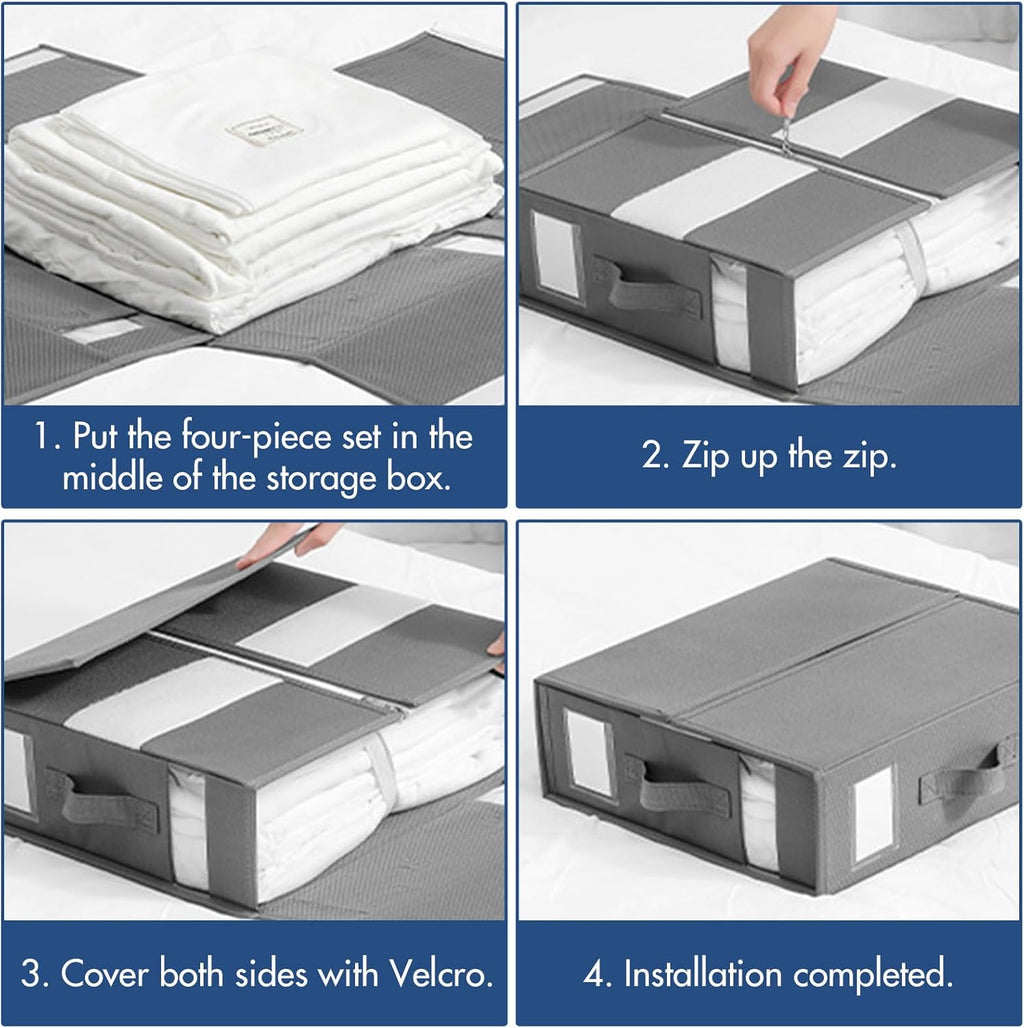 1. Put the four-piece set in the middle of the storage box.

2. Zip up the zip.

3. Cover both sides with Velcro.

4. Installation completed.