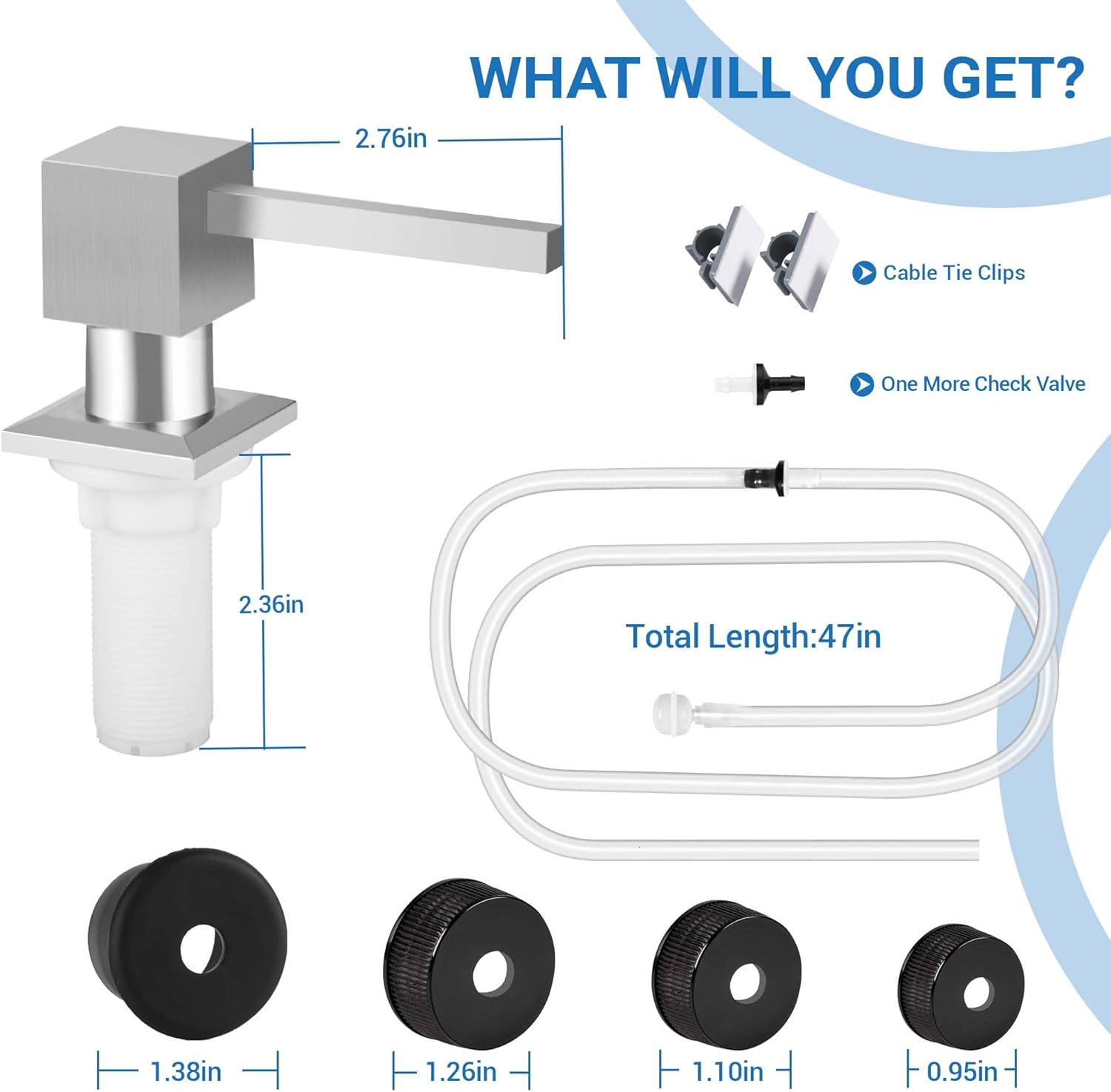 WHAT WILL YOU GET?

2.76in

Cable Tie Clips

One More Check Valve

2.36in

Total Length:47in

1.38in

1.26in

1.10in

0.95in