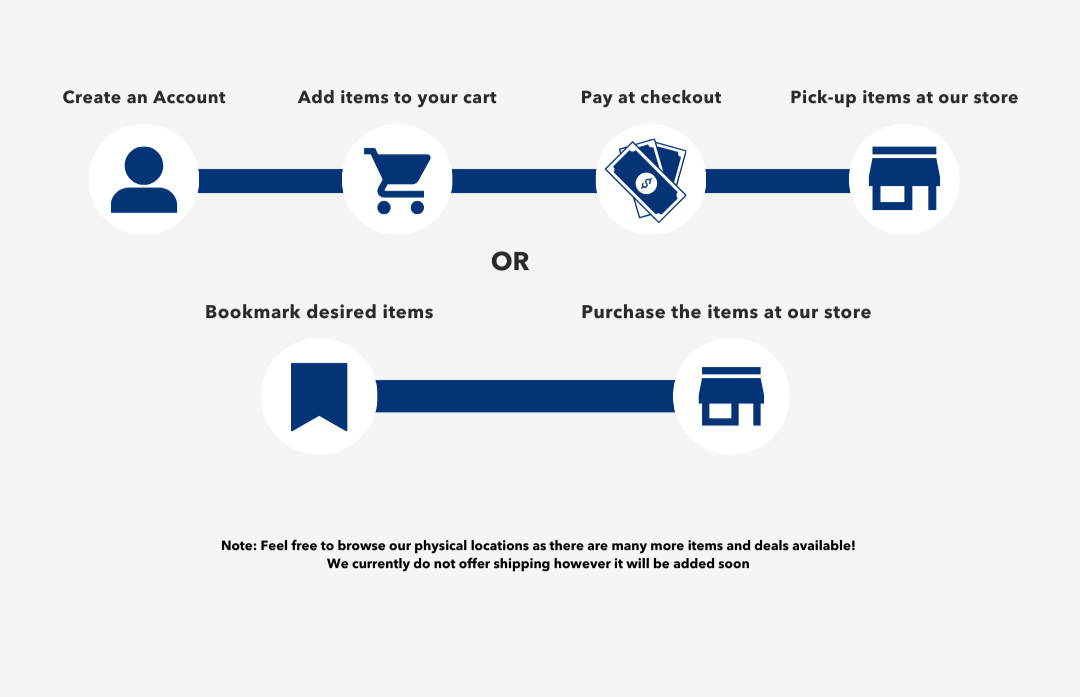 Create an Account

Add items to your cart

Pay at checkout

Pick-up items at our store

OR

Bookmark desired items

Purchase the items at our store

Note: Feel free to browse our physical locations as there are many more items and deals available!
We currently do not offer shipping however it will be added soon